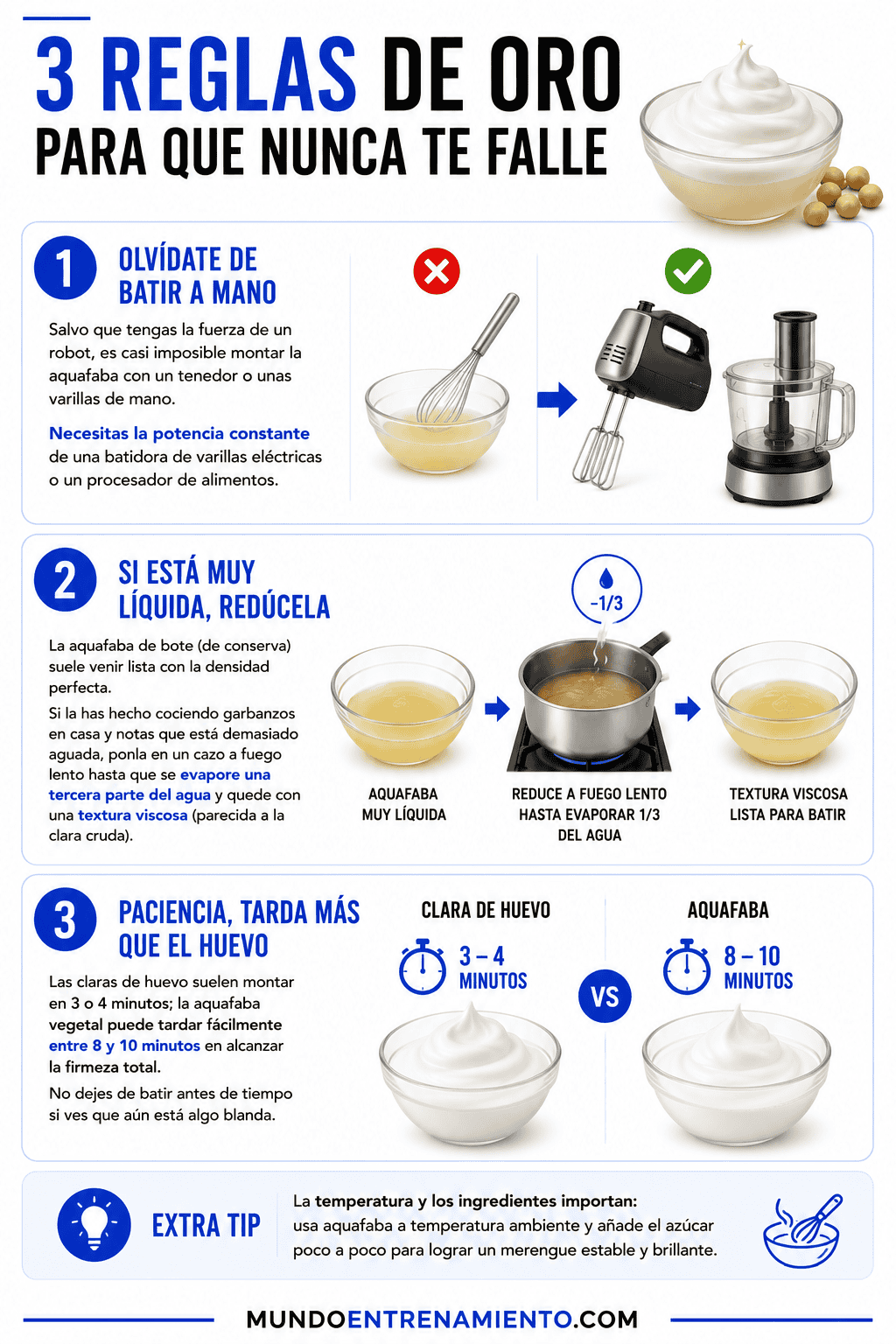 3 REGLAS DE ORO
PARA QUE NUNCA TE FALLE

1
OLVÍDATE DE BATIR A MANO

Salvo que tengas la fuerza de un robot, es casi imposible montar la aquafaba con un tenedor o unas varillas de mano.

Necesitas la potencia constante de una batidora de varillas eléctricas o un procesador de alimentos.

2
SI ESTÁ MUY LÍQUIDA, REDÚCELA

La aquafaba de bote (de conserva) suele venir lista con la densidad perfecta.

Si la has hecho cociendo garbanzos en casa y notas que está demasiado aguada, ponla en un cazo a fuego lento hasta que se evapore una tercera parte del agua y quede con una textura viscosa (parecida a la clara cruda).

-1/3

AQUAFABA MUY LÍQUIDA

REDUCE A FUEGO LENTO HASTA EVAPORAR 1/3 DEL AGUA

TEXTURA VISCOSA LISTA PARA BATIR

3
PACIENCIA, TARDA MÁS QUE EL HUEVO

Las claras de huevo suelen montar en 3 o 4 minutos; la aquafaba vegetal puede tardar fácilmente entre 8 y 10 minutos en alcanzar la firmeza total.

No dejes de batir antes de tiempo si ves que aún está algo blanda.

CLARA DE HUEVO
3 – 4 MINUTOS

VS

AQUAFABA
8 – 10 MINUTOS

EXTRA TIP

La temperatura y los ingredientes importan: usa aquafaba a temperatura ambiente y añade el azúcar poco a poco para lograr un merengue estable y brillante.

MUNDOENTRENAMIENTO.COM