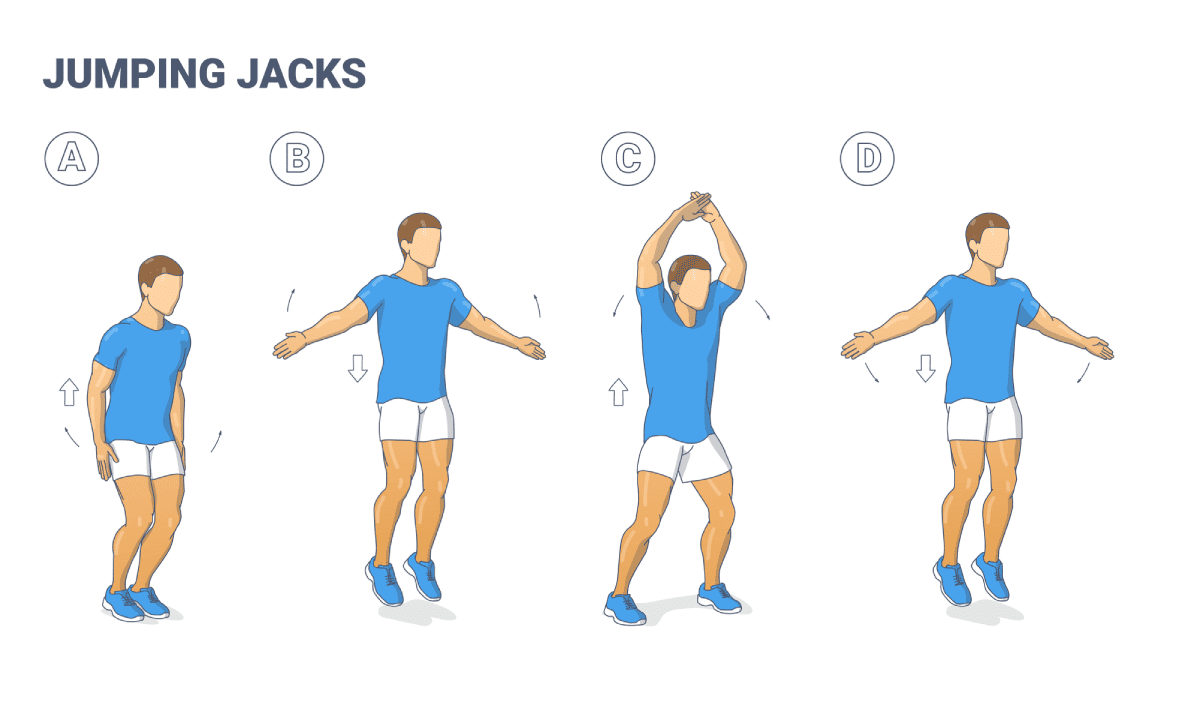 JUMPING JACKS

A

B

C

D