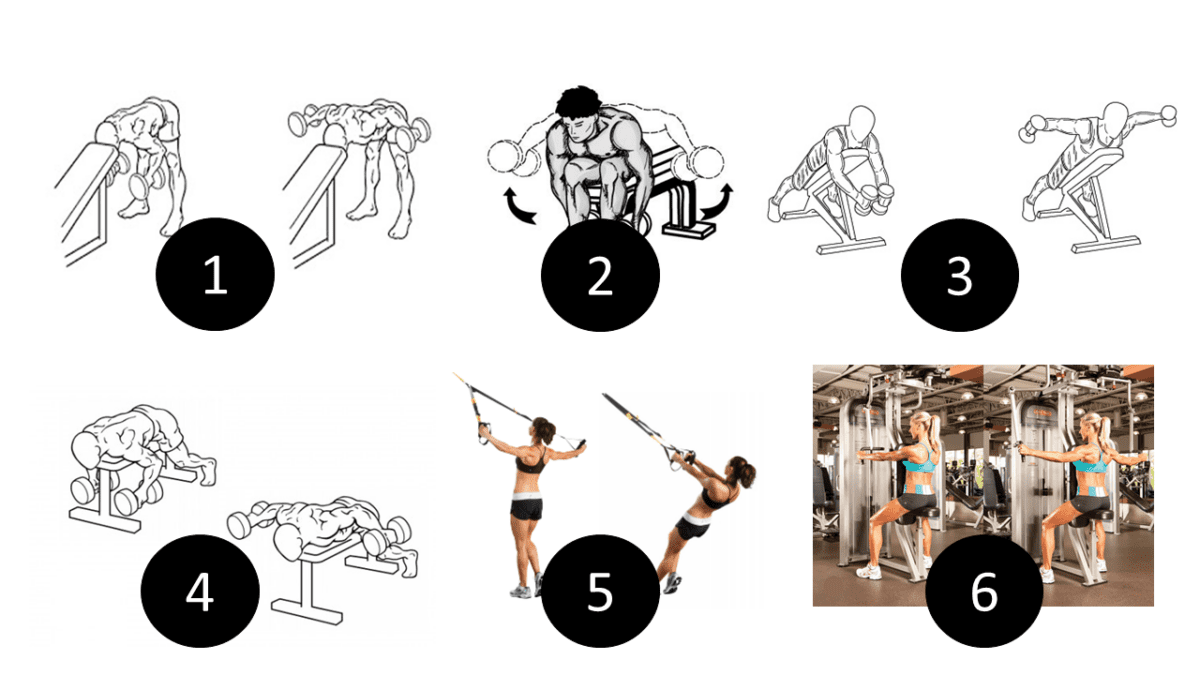 1

2

3

4

5

6