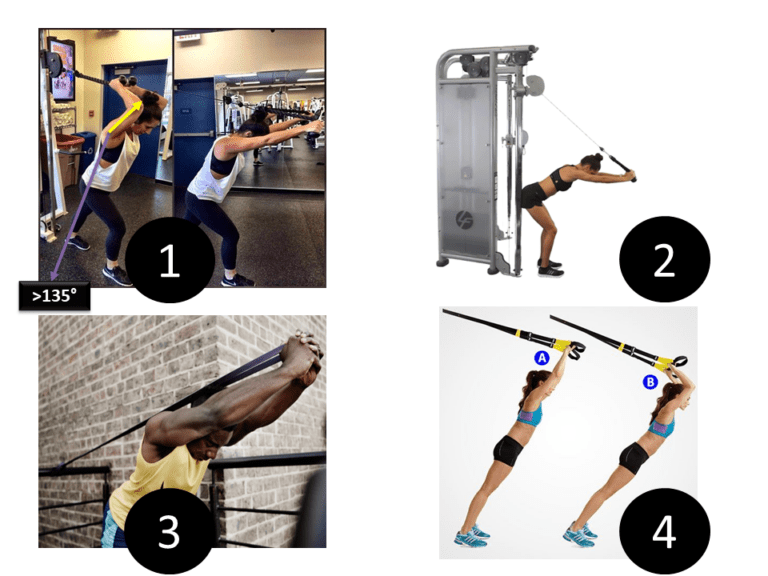 1
>135°
2
3
A
B
4