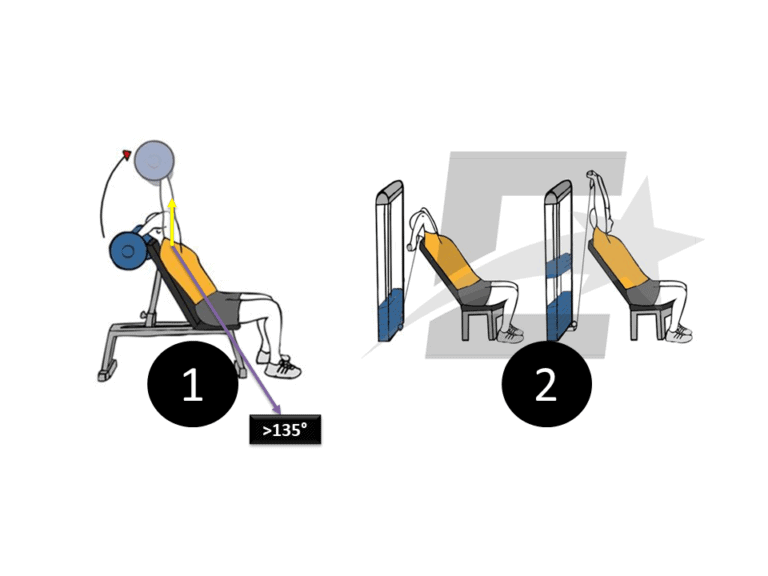 1

>135°

2